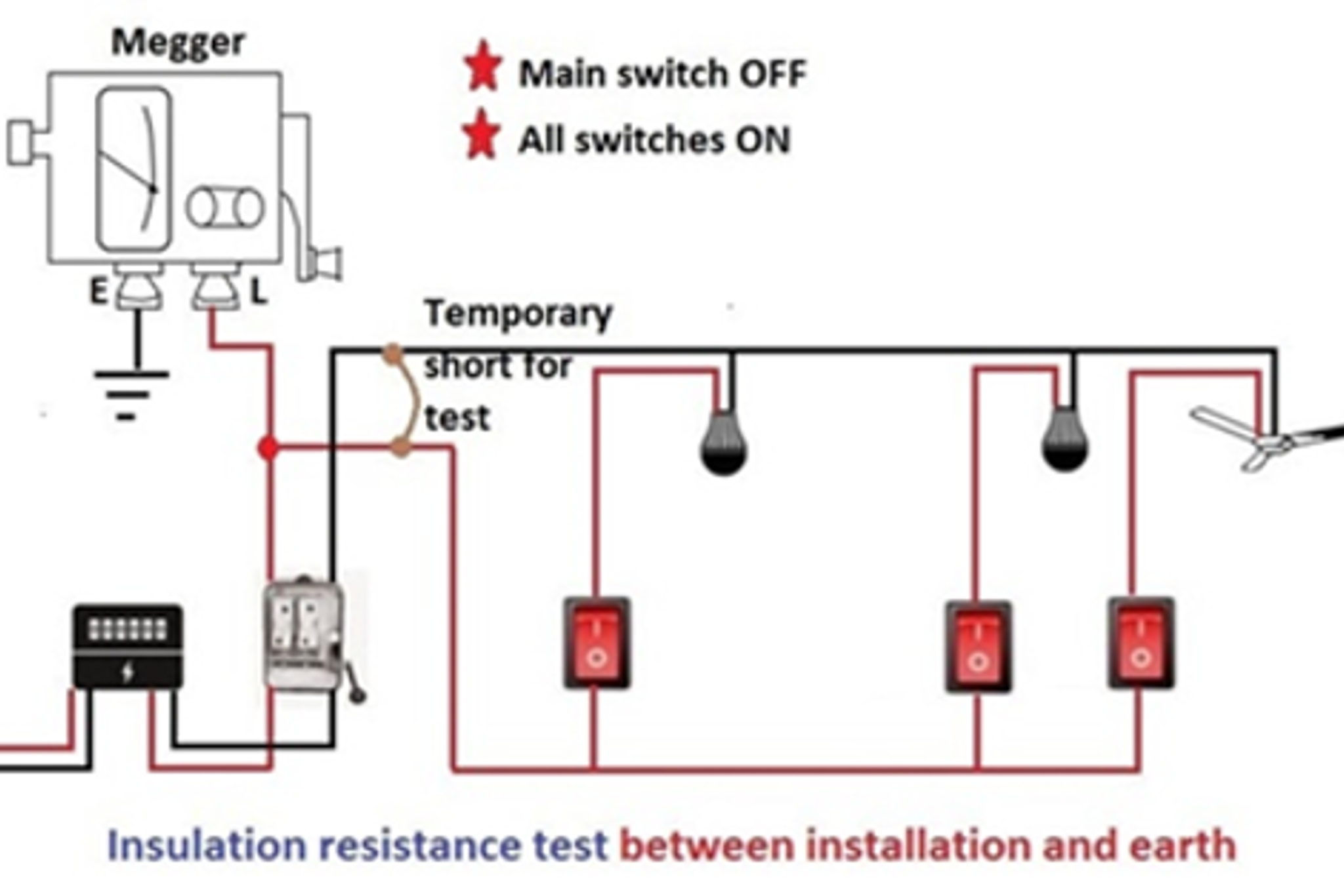 Megger

Main switch OFF

All switches ON

E L

Temporary short for test

Insulation resistance test between installation and earth